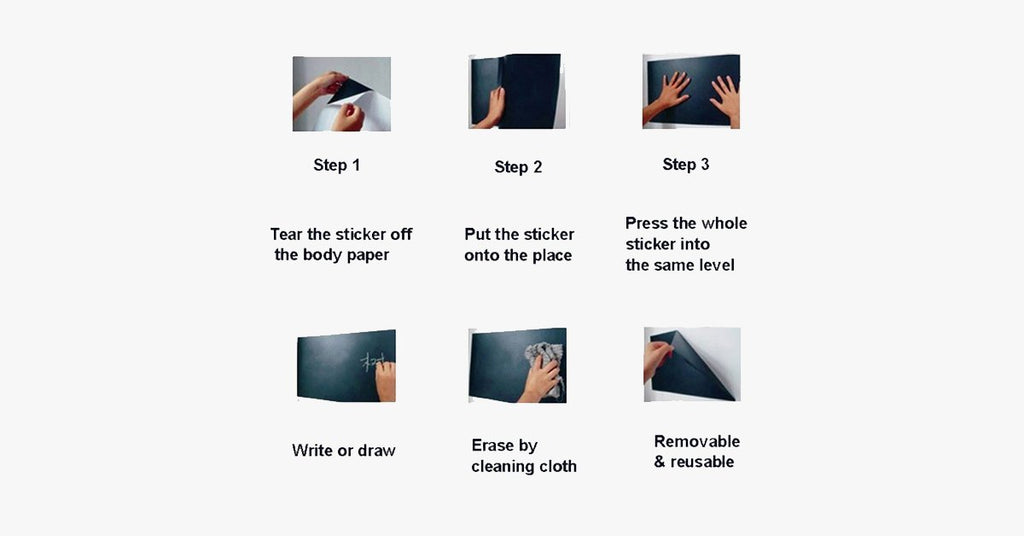 Step 1

Tear the sticker off the body paper

Step 2

Put the sticker onto the place

Step 3

Press the whole sticker into the same level

Write or draw

Erase by cleaning cloth

Removable & reusable